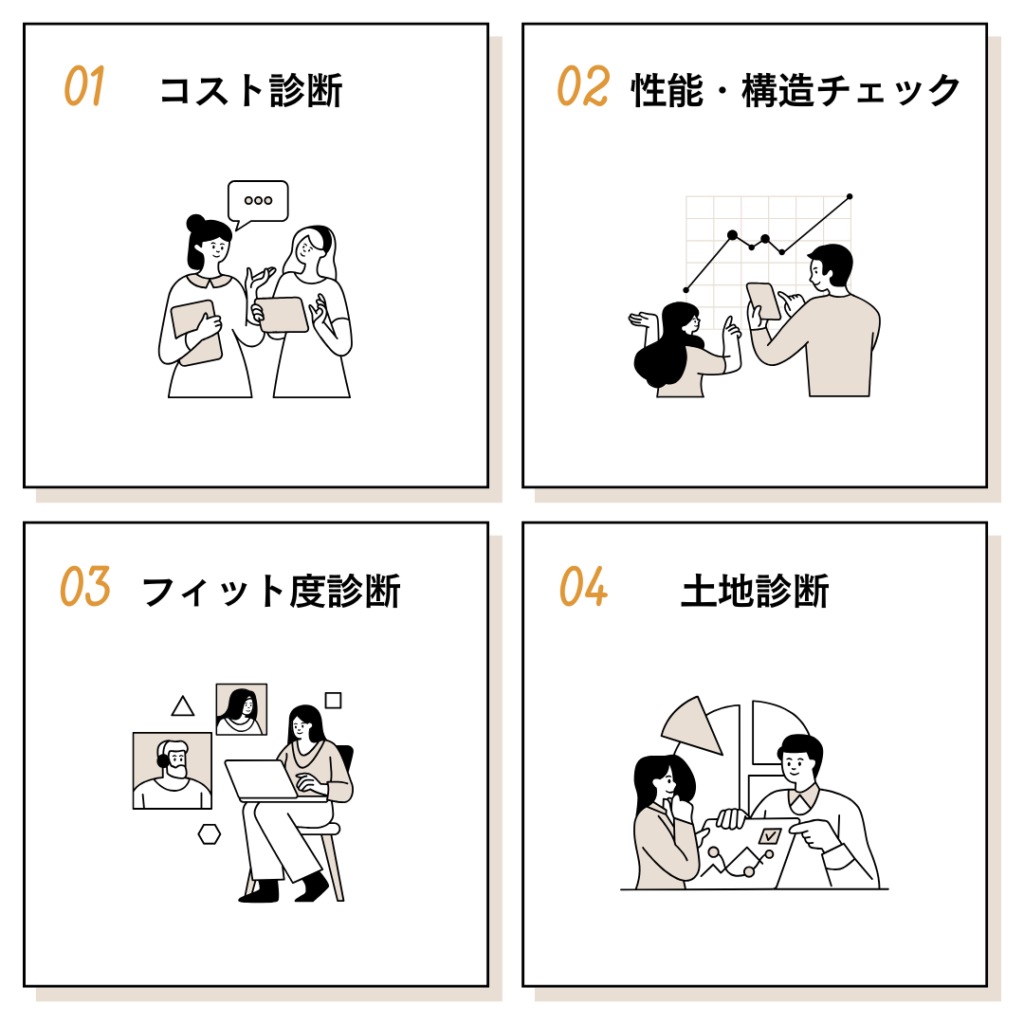 01 コスト診断

02 性能・構造チェック

03 フィット度診断

04 土地診断